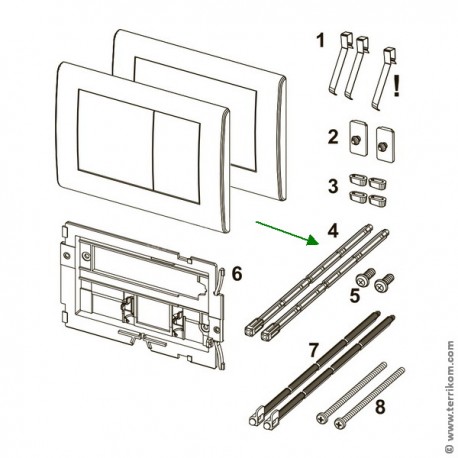 1
!
2
3
4
6
5
7
8
© www.terrikom.com