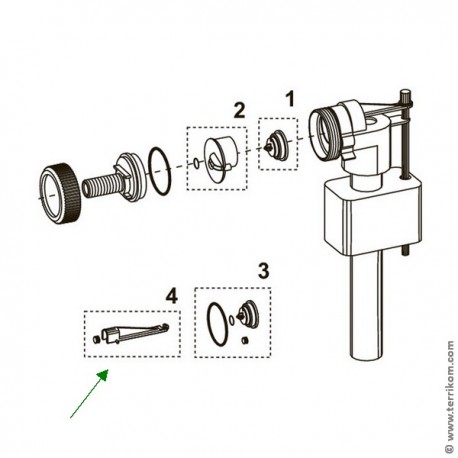 2
1
3
4
© www.terrikom.com