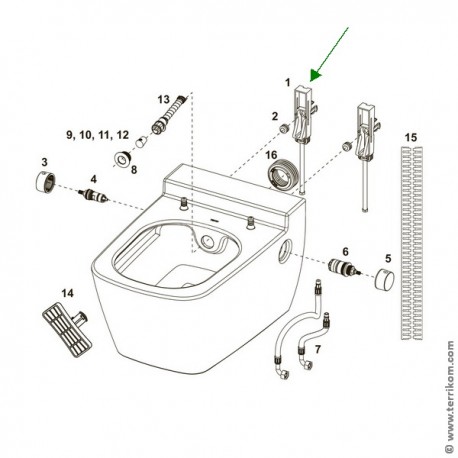 1
2
13
9, 10, 11, 12
8
3
4
16
15
6
5
14
7
© www.terrikom.com