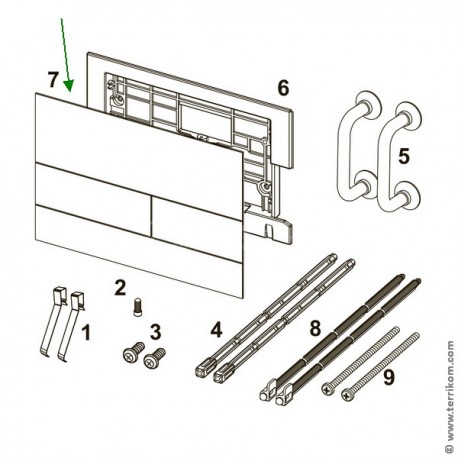 7
6
5
2
1
3
4
8
9
© www.terrikom.com