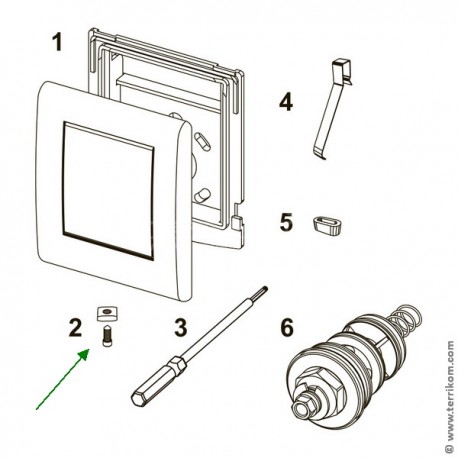 1

4

5

2

3

6

© www.terrikom.com