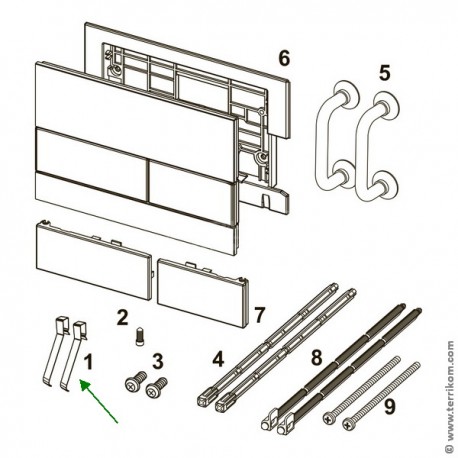 6
5
2
7
1
3
4
8
9
© www.terrikom.com