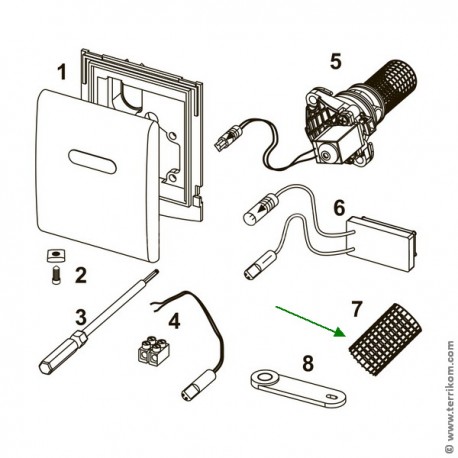 1
5
6
2
3
4
7
8
© www.terrikom.com