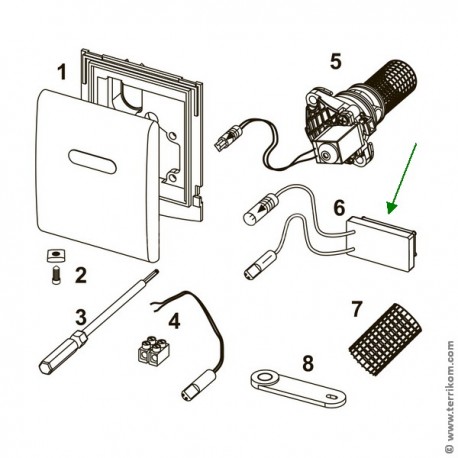 1
5
6
2
3
4
7
8
© www.terrikom.com