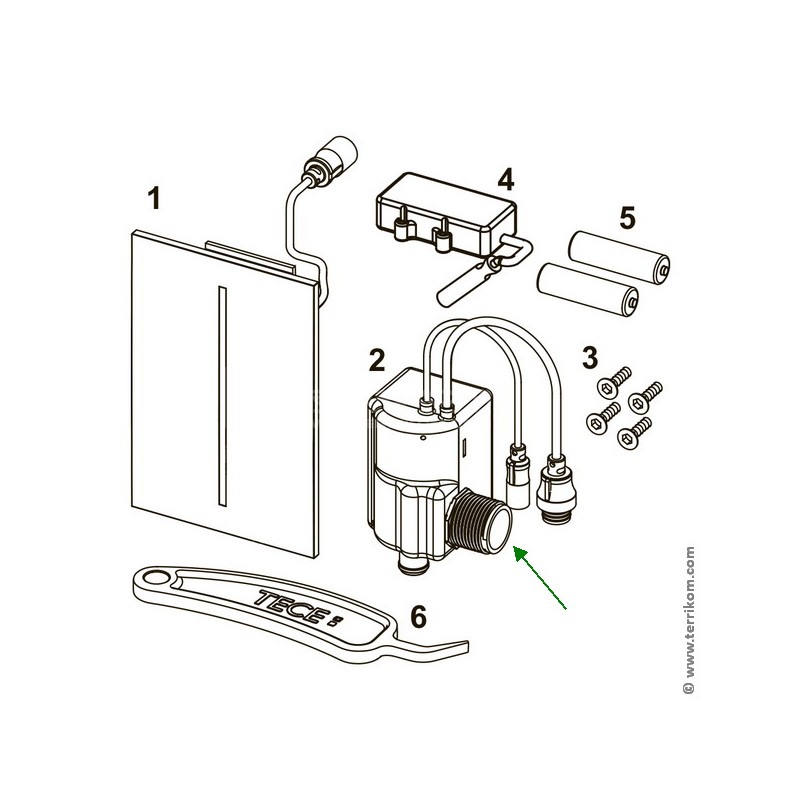 1
4
5
2
3
TECE
6
© www.terrikom.com