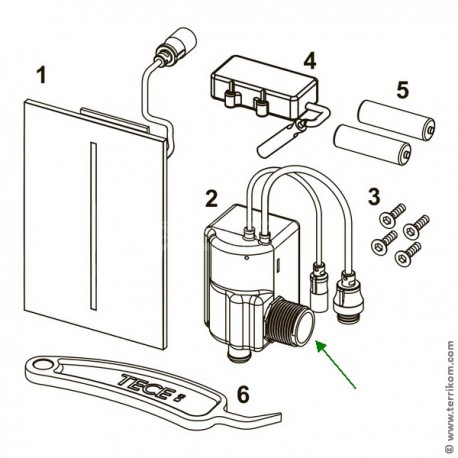 1
4
5
2
3
TECE
6
© www.terrikom.com