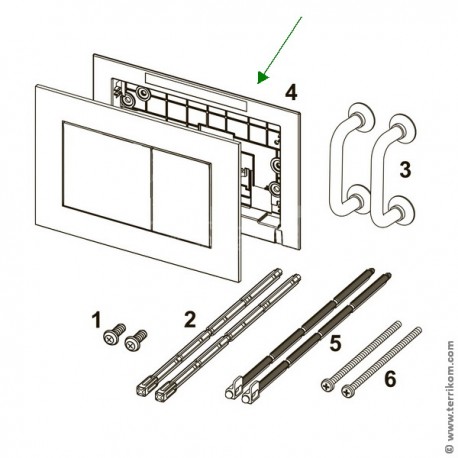 4

3

1

2

5

6

© www.terrikom.com