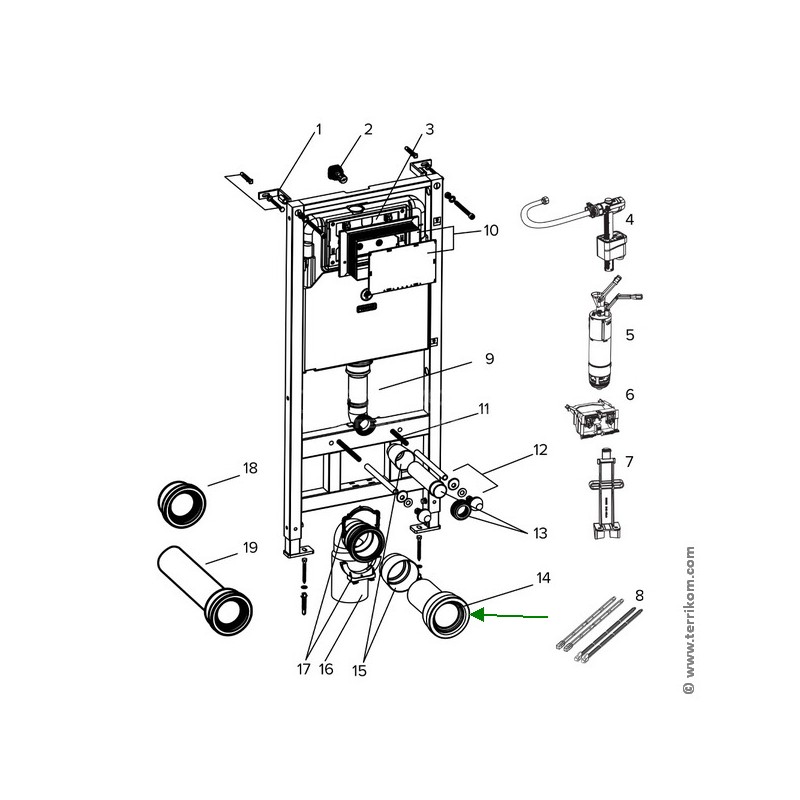 1
2
3
10
4
5
9
6
11
12
7
18
13
19
14
8
17 16 15
© www.terrikom.com