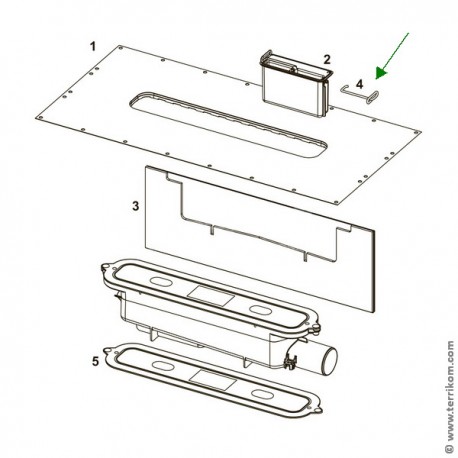 1
2
4
3
5
© www.terrikom.com