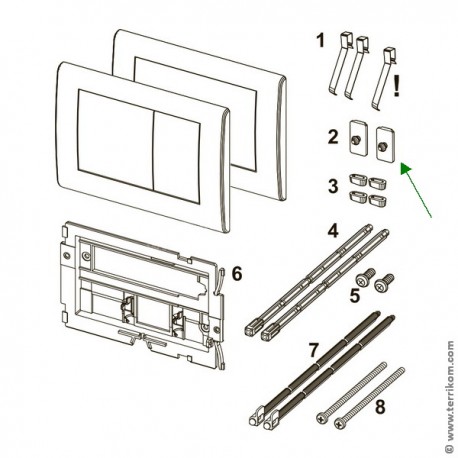 1

!

2

3

4

5

6

7

8

© www.terrikom.com